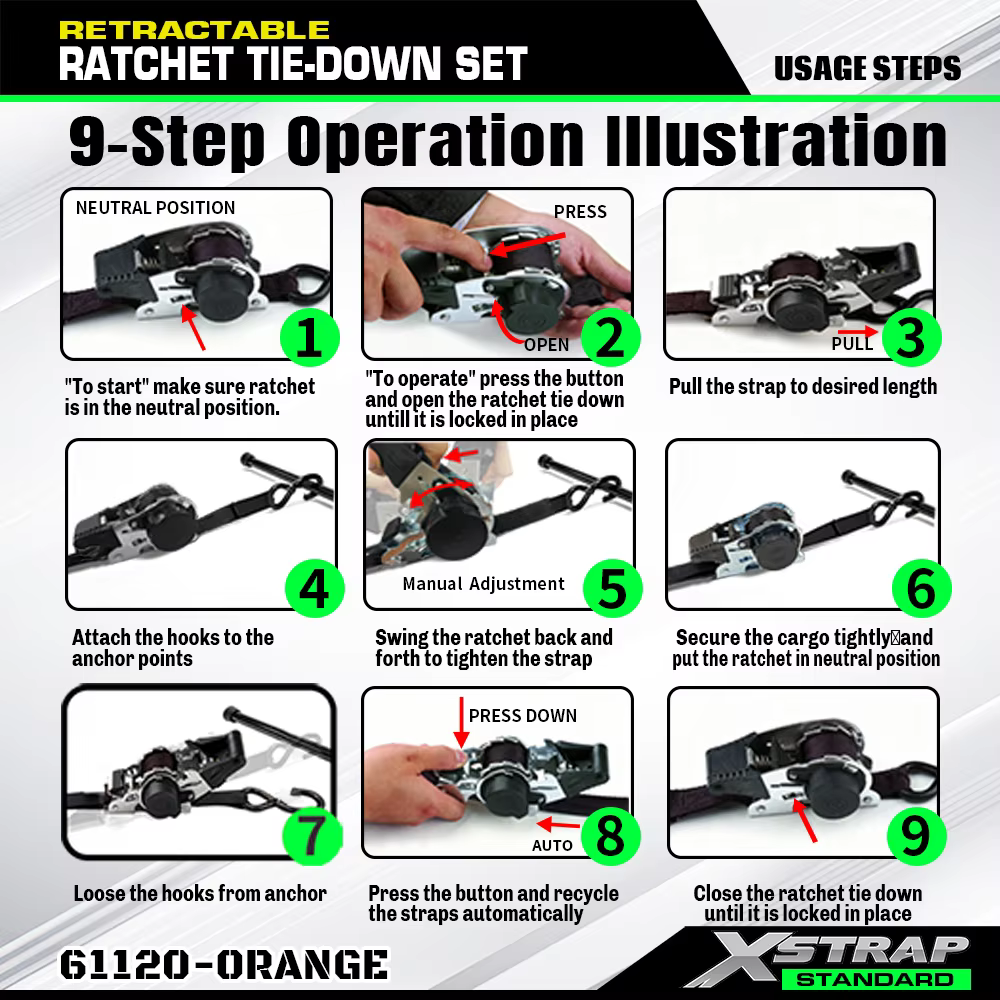 RETRACTABLE
RATCHET TIE-DOWN SET

USAGE STEPS

9-Step Operation Illustration

NEUTRAL POSITION

1

"To start" make sure ratchet is in the neutral position.

PRESS

OPEN

2

"To operate" press the button and open the ratchet tie down untill it is locked in place

PULL

3

Pull the strap to desired length

4

Attach the hooks to the anchor points

Manual Adjustment

5

Swing the ratchet back and forth to tighten the strap

6

Secure the cargo tightly and put the ratchet in neutral position

7

Loose the hooks from anchor

PRESS DOWN

AUTO

8

Press the button and recycle the straps automatically

9

Close the ratchet tie down until it is locked in place

61120-ORANGE

XSTRAP
STANDARD